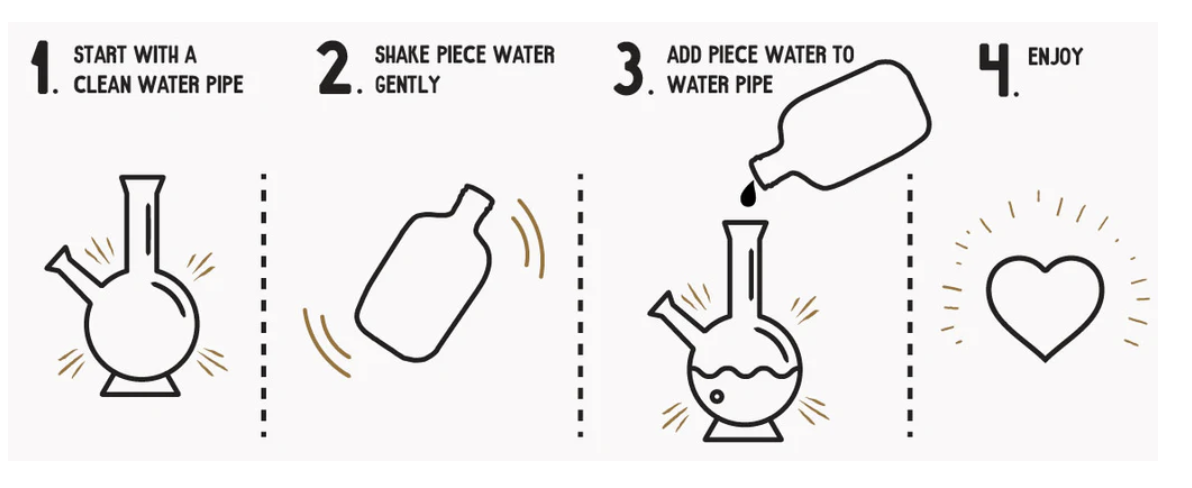 1. START WITH A CLEAN WATER PIPE

2. SHAKE PIECE WATER GENTLY

3. ADD PIECE WATER TO WATER PIPE

4. ENJOY